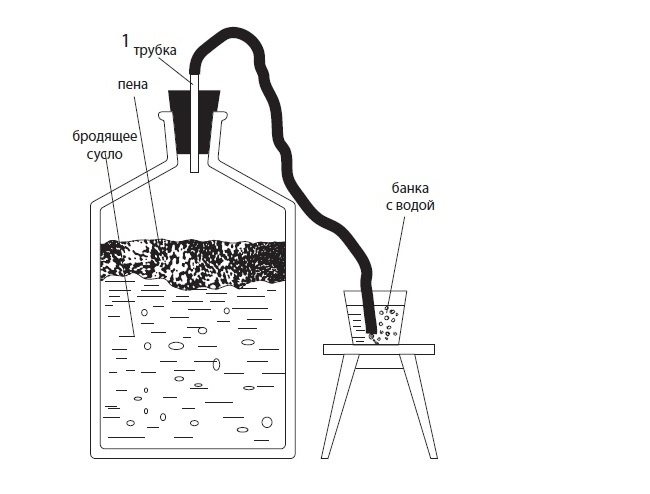 1
трубка
пена
бродящее сусло
банка с водой